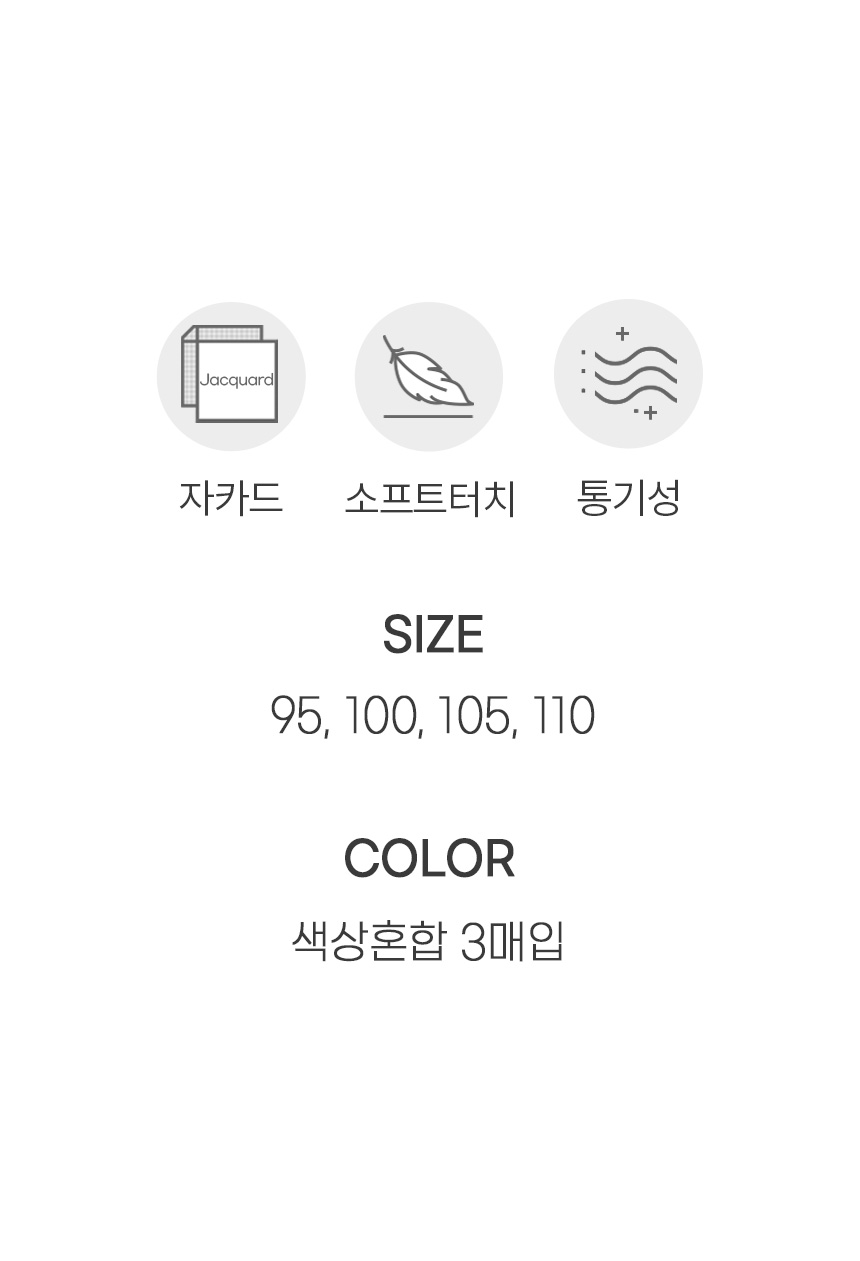 Jacquard

자카드 소프트터치 통기성

SIZE

95, 100, 105, 110

COLOR

색상혼합 3매입