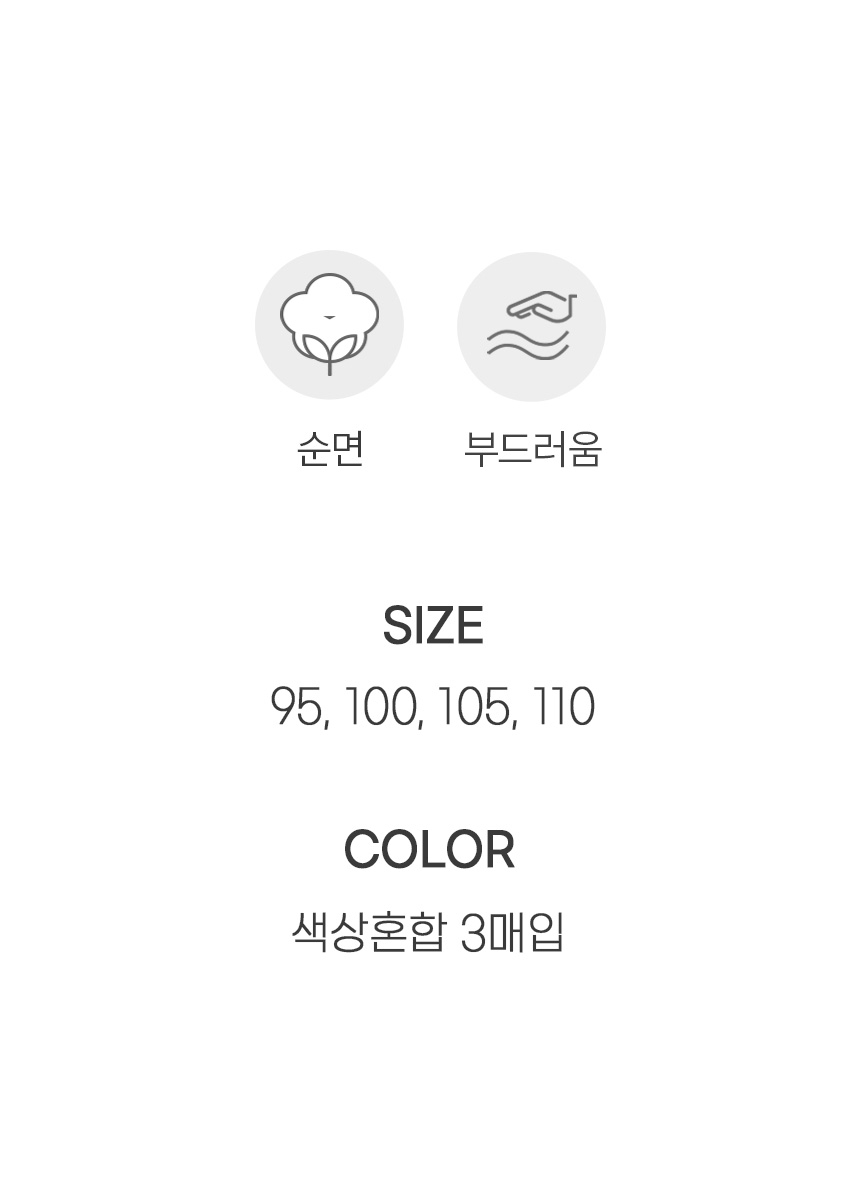 순면 부드러움

SIZE
95, 100, 105, 110

COLOR
색상혼합 3매입